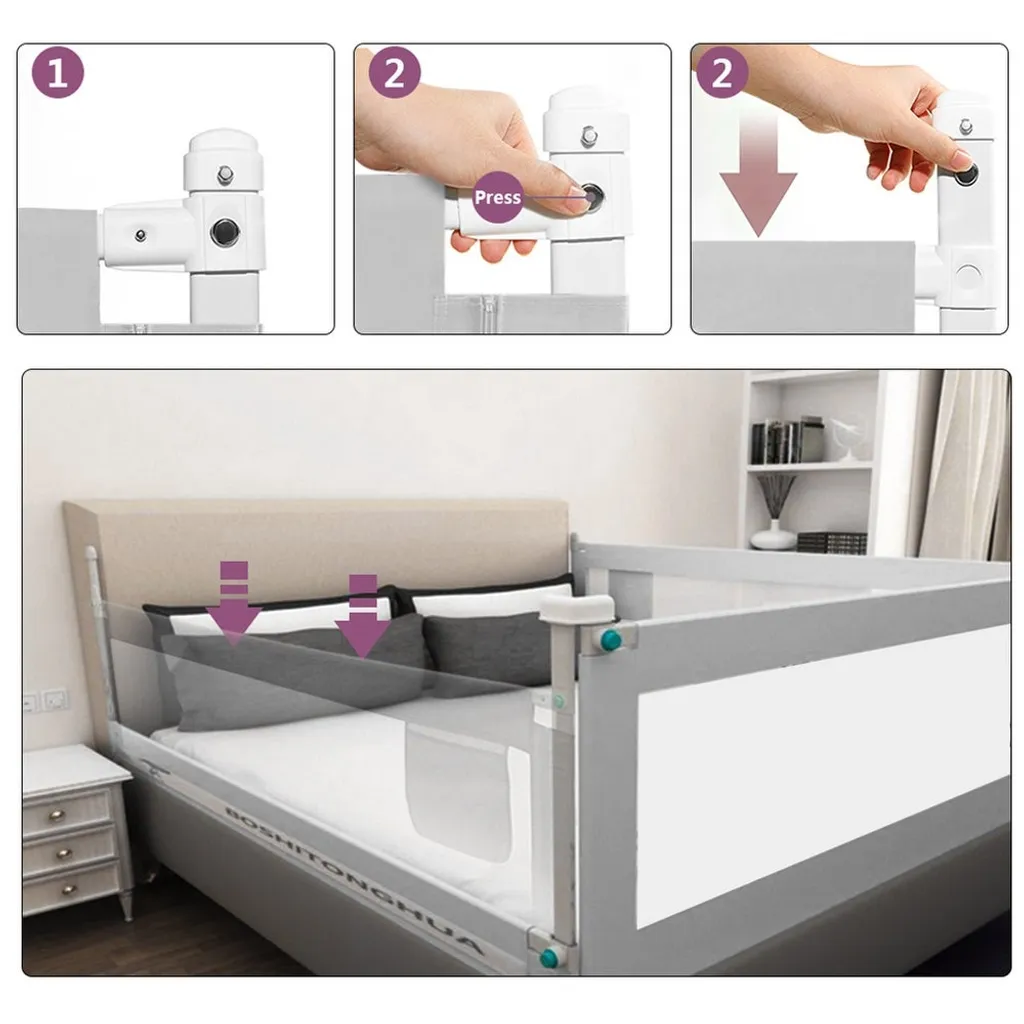 1

2

Press

2

BOSHITONGHUA