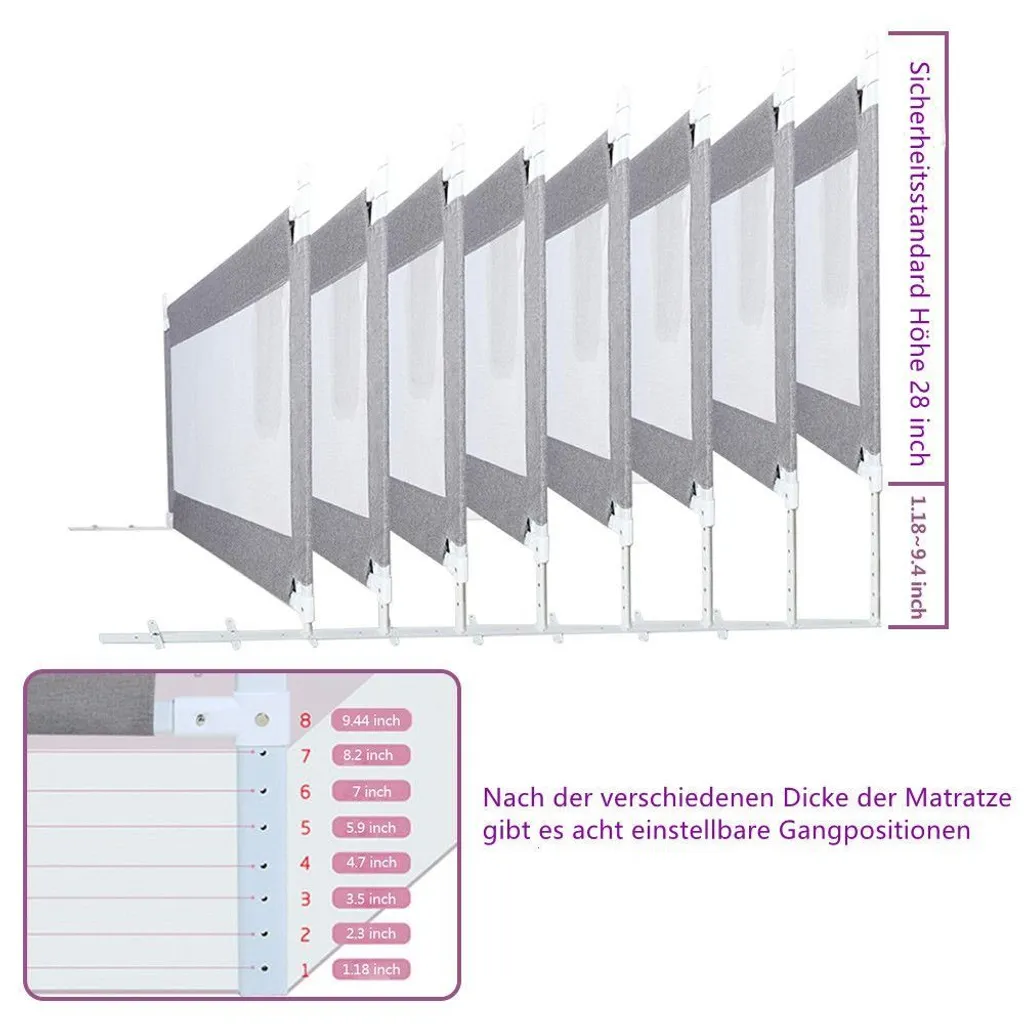 Sicherheitsstandard Höhe 28 inch

1.18~9.4 inch

8 9.44 inch
7 8.2 inch
6 7 inch
5 5.9 inch
4 4.7 inch
3 3.5 inch
2 2.3 inch
1 1.18 inch

Nach der verschiedenen Dicke der Matratze gibt es acht einstellbare Gangpositionen